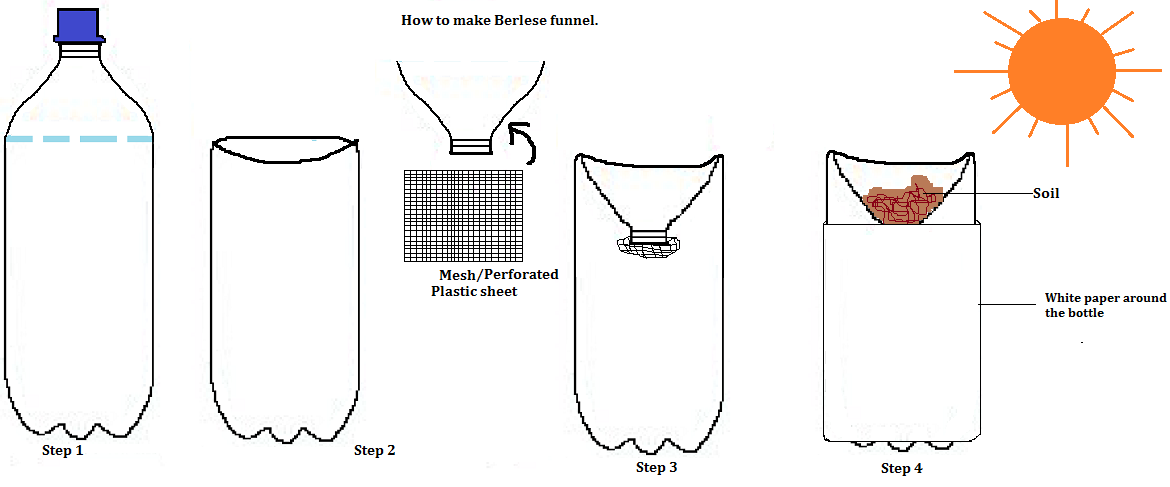 How to make Berlese funnel.

Mesh/Perforated Plastic sheet

Soil

White paper around the bottle

Step 1

Step 2

Step 3

Step 4